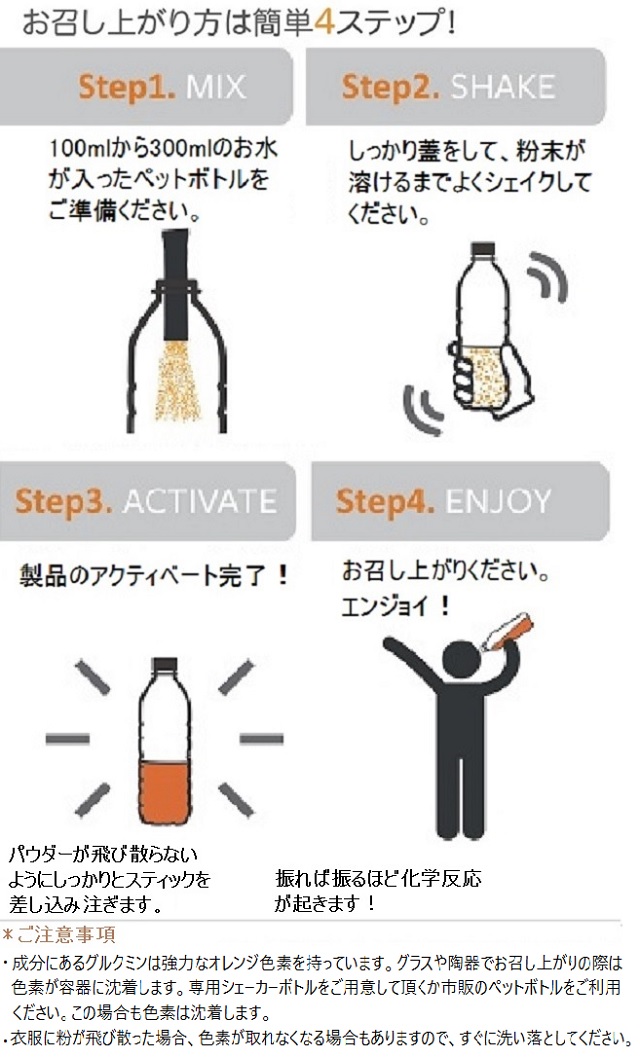 お召し上がり方は簡単4ステップ！

Step1. MIX

100mlから300mlのお水が入ったペットボトルをご準備ください。

Step2. SHAKE

しっかり蓋をして、粉末が溶けるまでよくシェイクしてください。

Step3. ACTIVATE

製品のアクティベート完了！

Step4. ENJOY

お召し上がりください。
エンジョイ！

パウダーが飛び散らないようにしっかりとスティックを差し込み注ぎます。

振れば振るほど化学反応が起きます！

＊ご注意事項
・成分にあるグルクミンは強力なオレンジ色素を持っています。グラスや陶器でお召し上がりの際は色素が容器に沈着します。専用シェーカーボトルをご用意して頂くか市販のペットボトルをご利用ください。この場合も色素は沈着します。
・衣服に粉が飛び散った場合、色素が取れなくなる場合もありますので、すぐに洗い落としてください。